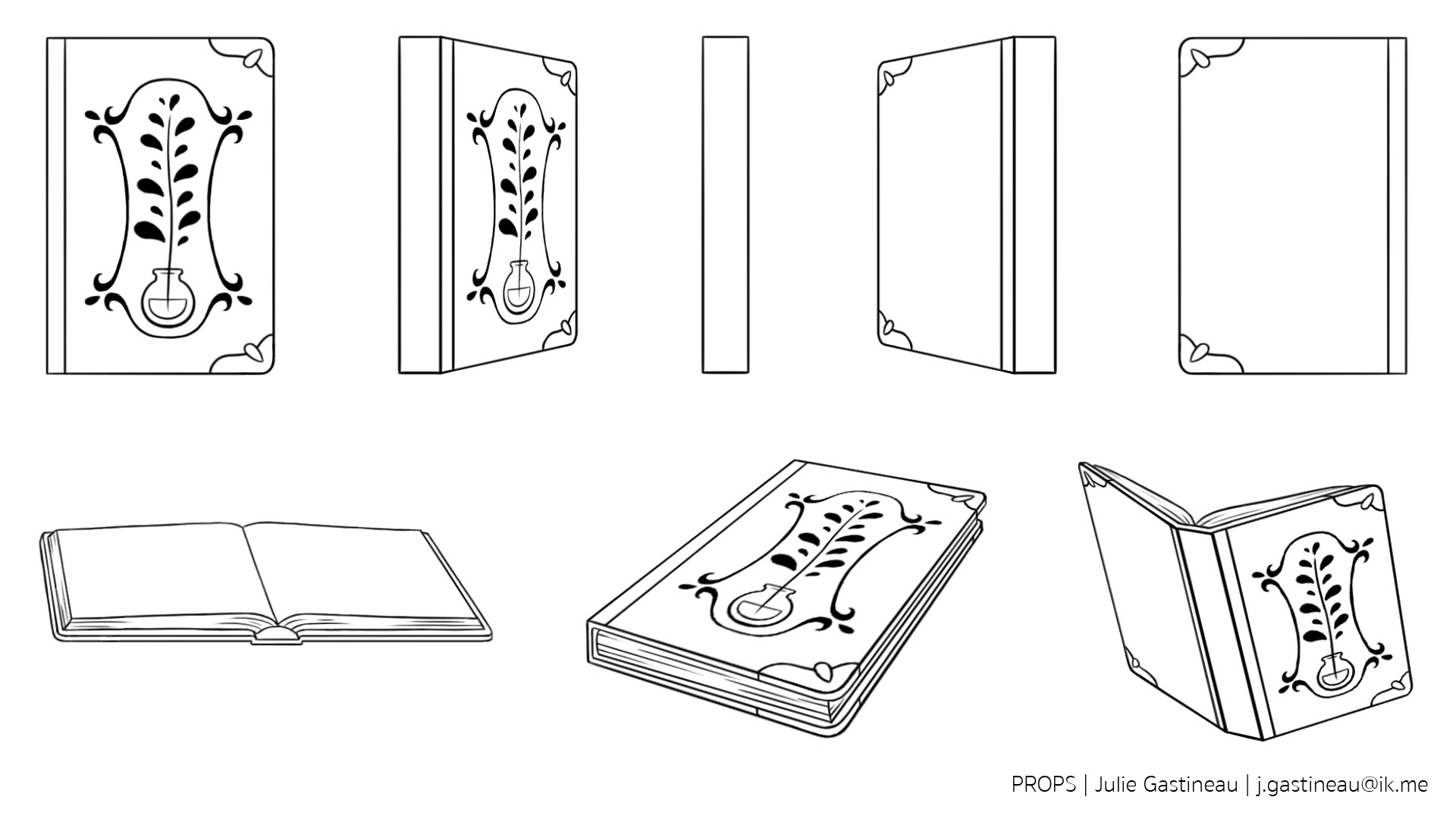 PROPS | Julie Gastineau | j.gastineau@ik.me